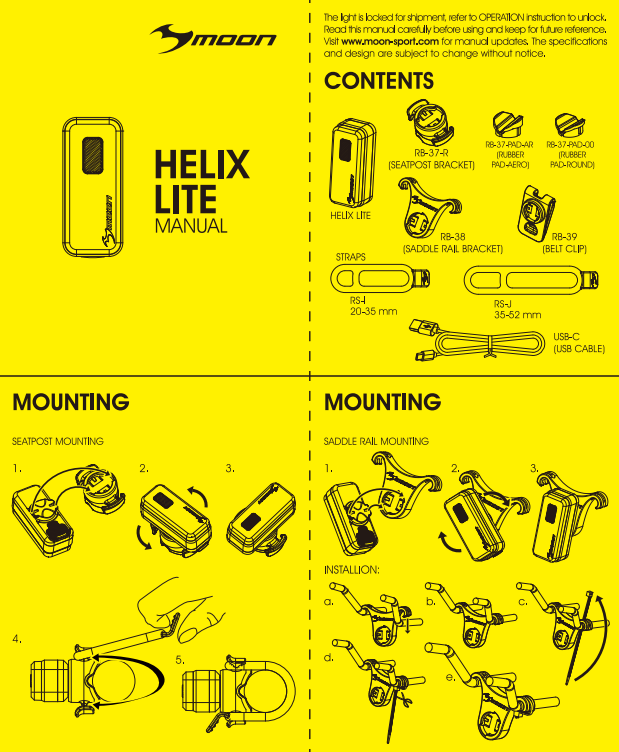 moon

HELIX LITE
MANUAL

The light is locked for shipment, refer to OPERATION instruction to unlock. Read this manual carefully before using and keep for future reference. Visit www.moon-sport.com for manual updates. The specifications and design are subject to change without notice.

CONTENTS

HELIX LITE

RB-37-R
(SEATPOST BRACKET)

RB-37-PAD-AR
(RUBBER
PAD-AERO)

RB-37-PAD-00
(RUBBER
PAD-ROUND)

RB-38
(SADDLE RAIL BRACKET)

RB-39
(BELT CLIP)

STRAPS

RS-I
20-35 mm

RS-J
35-52 mm

USB-C
(USB CABLE)

MOUNTING

SEATPOST MOUNTING

1.
2.
3.
4.
5.

MOUNTING

SADDLE RAIL MOUNTING

1.
2.
3.

INSTALLION:

a.
b.
c.
d.
e.